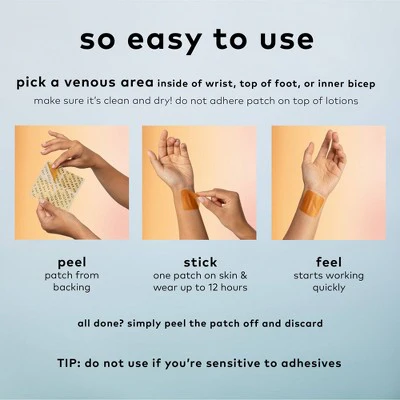 so easy to use

pick a venous area inside of wrist, top of foot, or inner bicep
make sure it's clean and dry! do not adhere patch on top of lotions

peel
patch from backing

stick
one patch on skin & wear up to 12 hours

feel
starts working quickly

all done? simply peel the patch off and discard

TIP: do not use if you're sensitive to adhesives